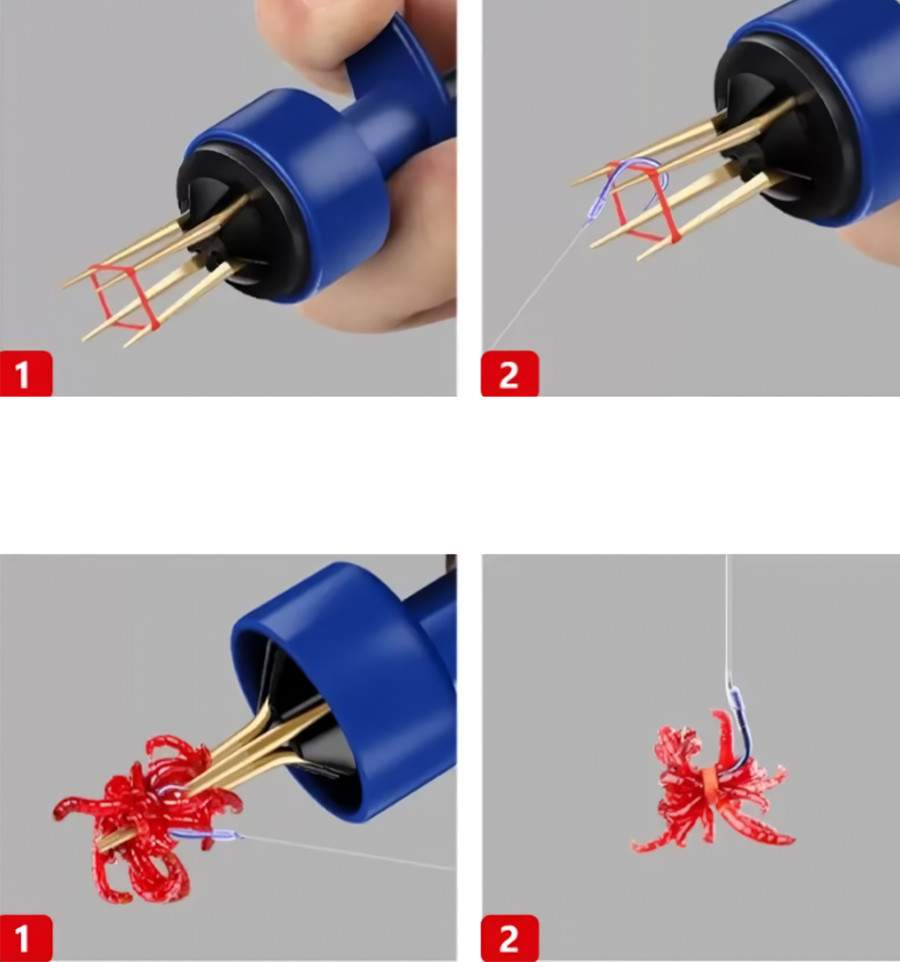 1

2

1

2