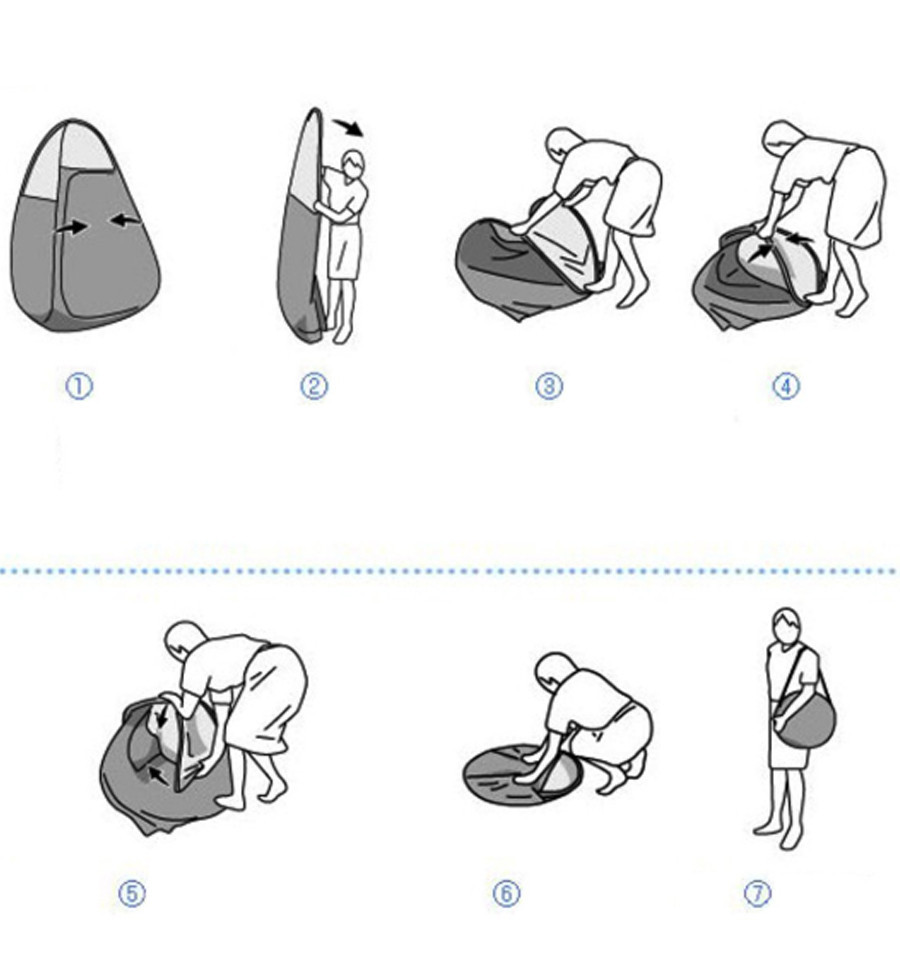 ①

②

③

④

⑤

⑥

⑦